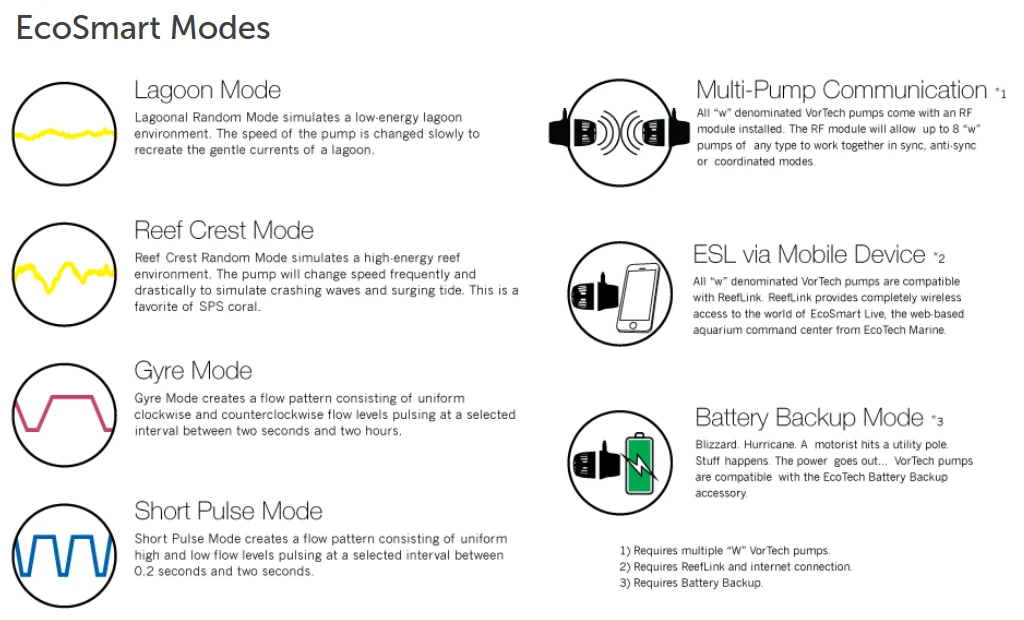 EcoSmart Modes

Lagoon Mode
Lagoonal Random Mode simulates a low-energy lagoon environment. The speed of the pump is changed slowly to recreate the gentle currents of a lagoon.

Reef Crest Mode
Reef Crest Random Mode simulates a high-energy reef environment. The pump will change speed frequently and drastically to simulate crashing waves and surging tide. This is a favorite of SPS coral.

Gyre Mode
Gyre Mode creates a flow pattern consisting of uniform clockwise and counterclockwise flow levels pulsing at a selected interval between two seconds and two hours.

Short Pulse Mode
Short Pulse Mode creates a flow pattern consisting of uniform high and low flow levels pulsing at a selected interval between 0.2 seconds and two seconds.

Multi-Pump Communication *1
All "w" denominated VorTech pumps come with an RF module installed. The RF module will allow up to 8 "w" pumps of any type to work together in sync, anti-sync or coordinated modes.

ESL via Mobile Device *2
All "w" denominated VorTech pumps are compatible with ReefLink. ReefLink provides completely wireless access to the world of EcoSmart Live, the web-based aquarium command center from EcoTech Marine.

Battery Backup Mode *3
Blizzard. Hurricane. A motorist hits a utility pole. Stuff happens. The power goes out... VorTech pumps are compatible with the EcoTech Battery Backup accessory.

1) Requires multiple "W" VorTech pumps.
2) Requires ReefLink and internet connection.
3) Requires Battery Backup.